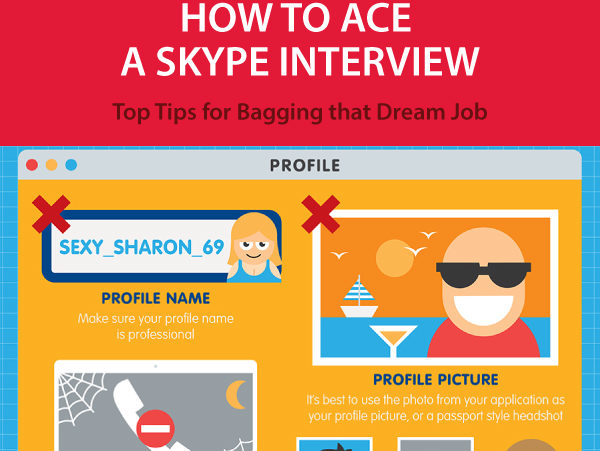 HOW TO ACE
A SKYPE INTERVIEW

Top Tips for Bagging that Dream Job

PROFILE

SEXY_SHARON_69

PROFILE NAME

Make sure your profile name is professional

PROFILE PICTURE

It's best to use the photo from your application as your profile picture, or a passport style headshot