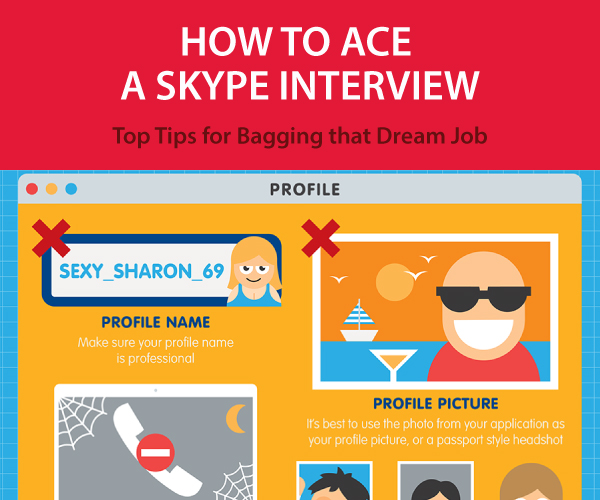 HOW TO ACE
A SKYPE INTERVIEW

Top Tips for Bagging that Dream Job

PROFILE

SEXY_SHARON_69

PROFILE NAME
Make sure your profile name is professional

PROFILE PICTURE
It's best to use the photo from your application as your profile picture, or a passport style headshot